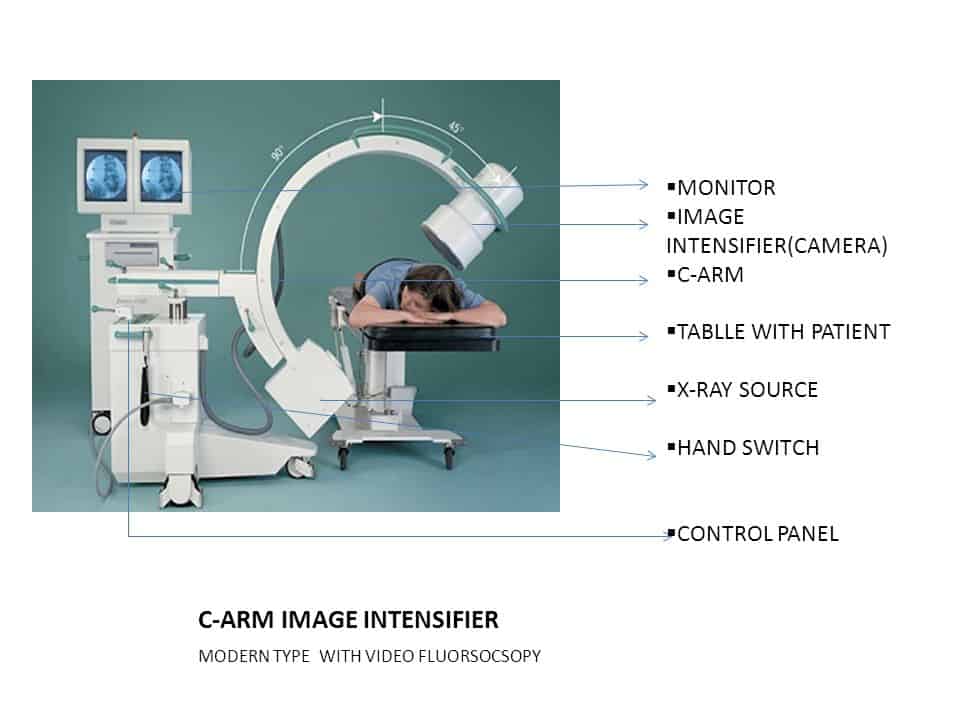 90°
45°

▪MONITOR
▪IMAGE INTENSIFIER(CAMERA)
▪C-ARM
▪TABLLE WITH PATIENT
▪X-RAY SOURCE
▪HAND SWITCH
▪CONTROL PANEL

C-ARM IMAGE INTENSIFIER

MODERN TYPE WITH VIDEO FLUORSOCSOPY